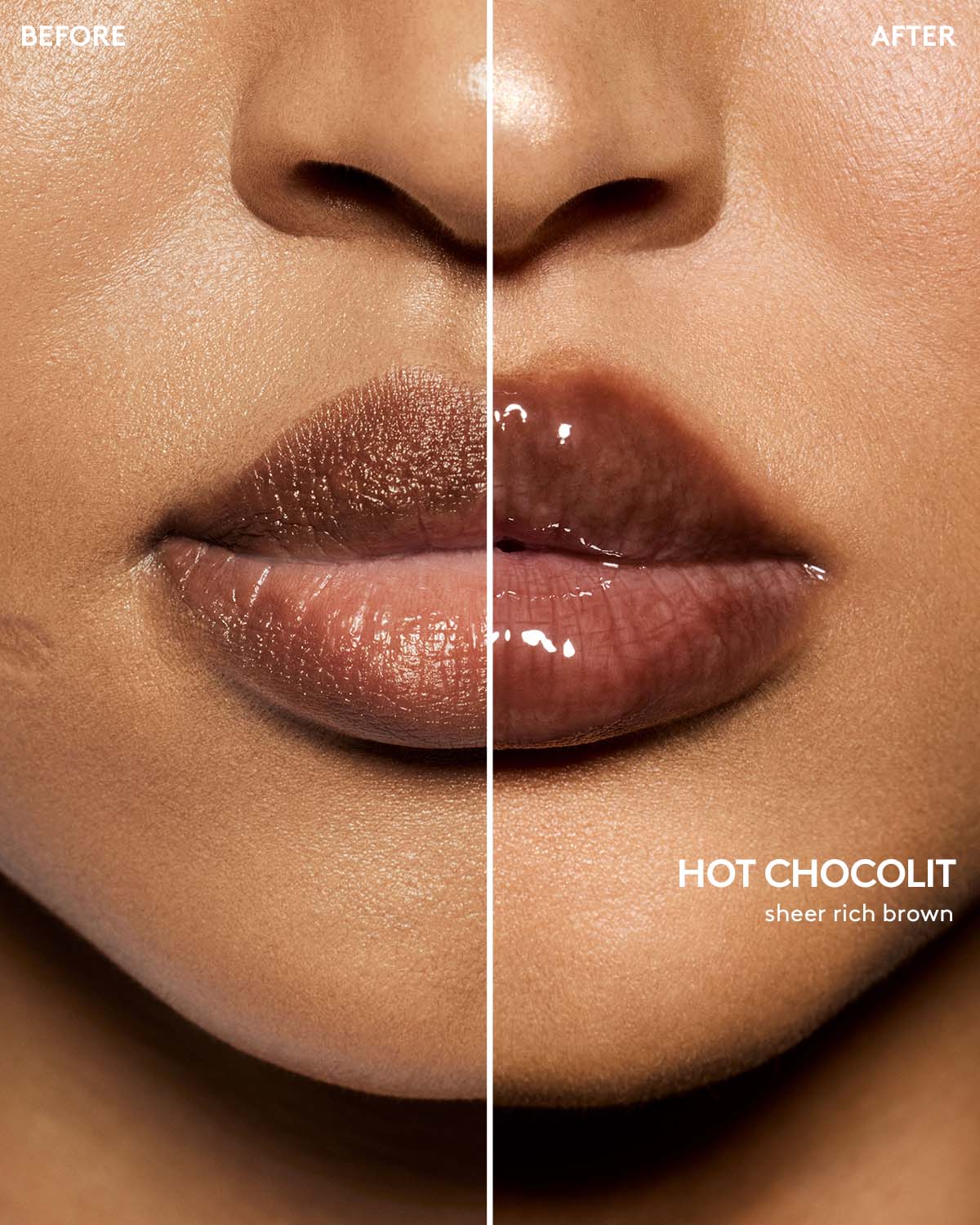 BEFORE

AFTER

HOT CHOCOLIT
sheer rich brown