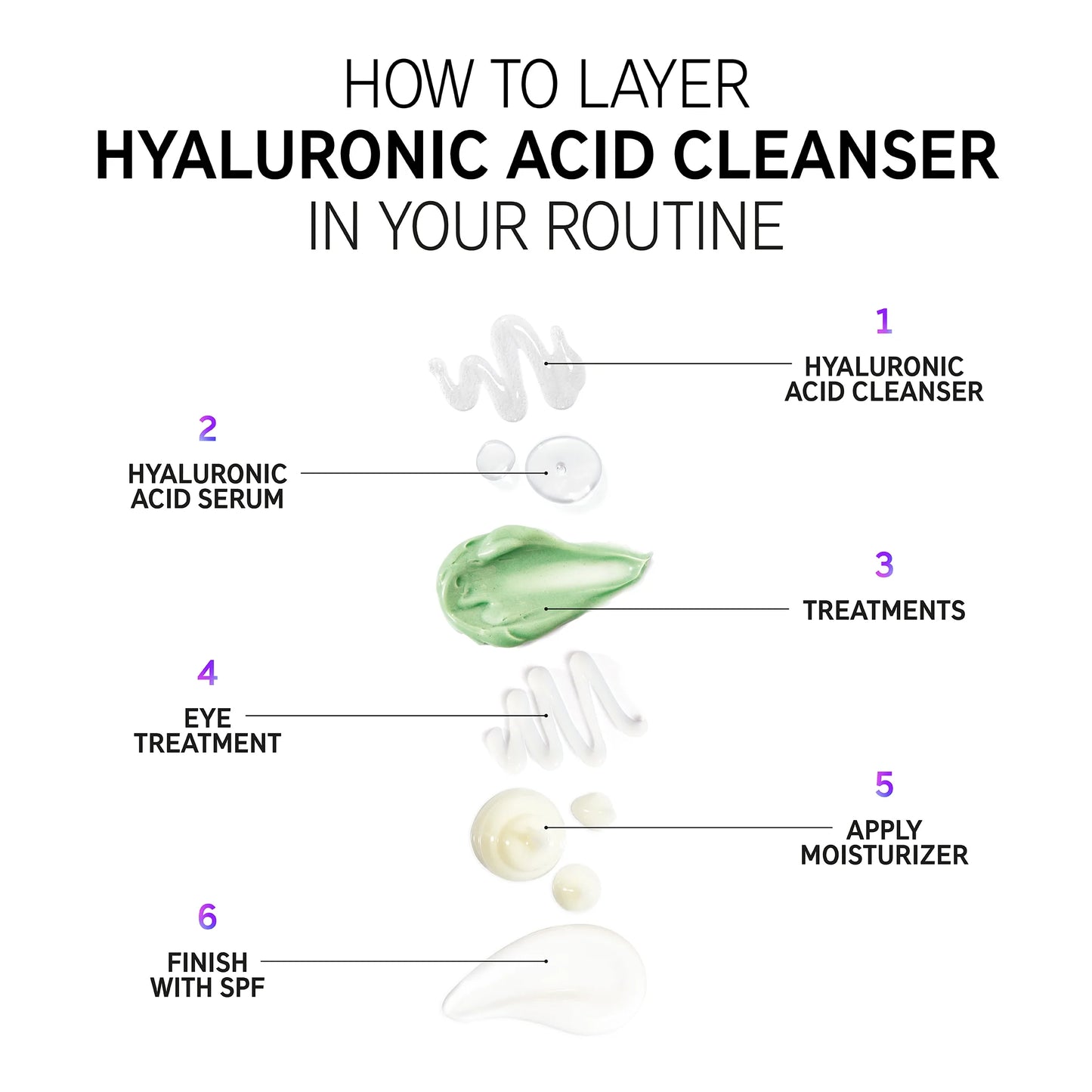 HOW TO LAYER
HYALURONIC ACID CLEANSER
IN YOUR ROUTINE

1
HYALURONIC ACID CLEANSER

2
HYALURONIC ACID SERUM

3
TREATMENTS

4
EYE TREATMENT

5
APPLY MOISTURIZER

6
FINISH WITH SPF