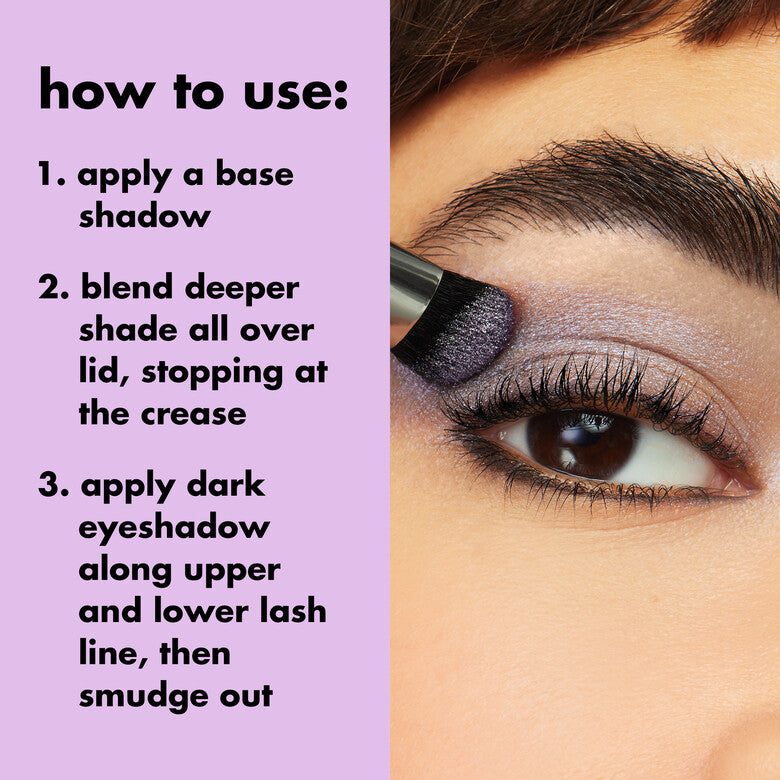 how to use:

1. apply a base shadow

2. blend deeper shade all over lid, stopping at the crease

3. apply dark eyeshadow along upper and lower lash line, then smudge out