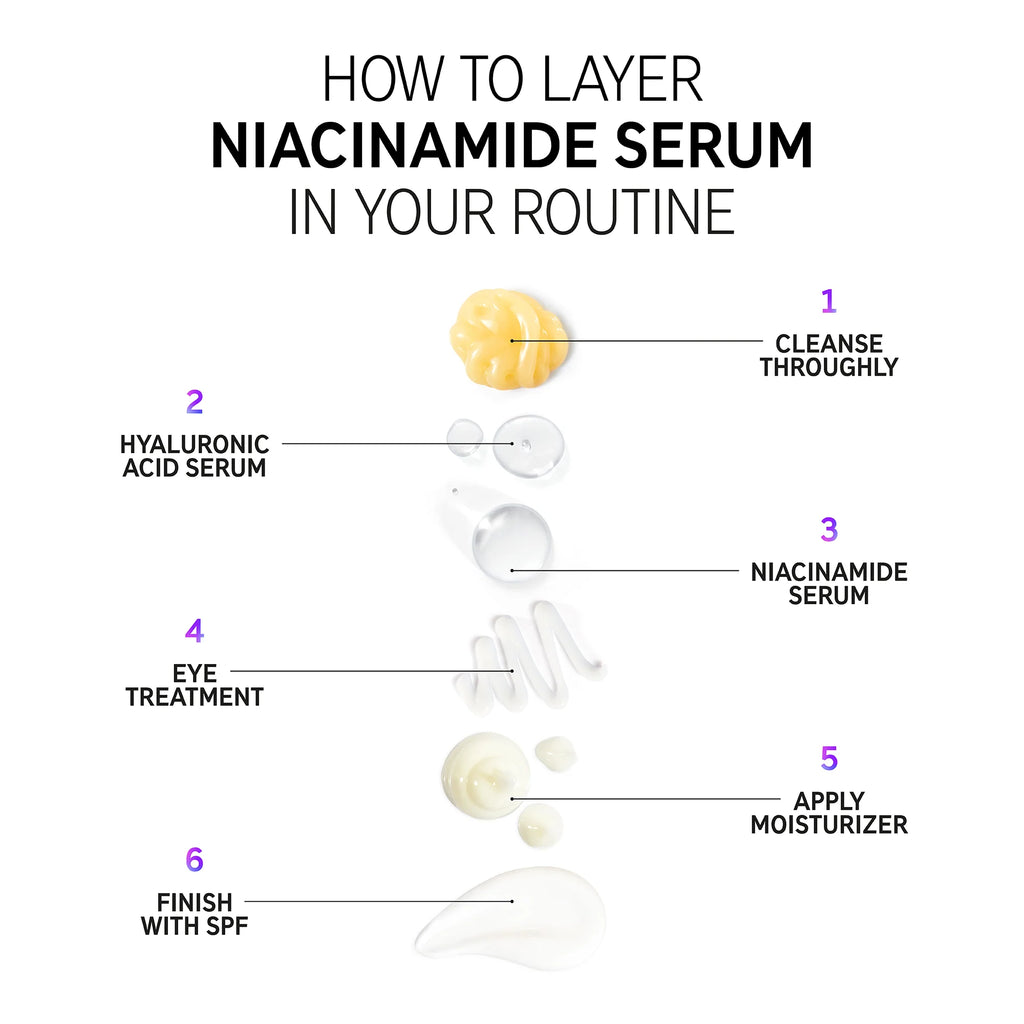 HOW TO LAYER
NIACINAMIDE SERUM
IN YOUR ROUTINE

1
CLEANSE THROUGHLY

2
HYALURONIC ACID SERUM

3
NIACINAMIDE SERUM

4
EYE TREATMENT

5
APPLY MOISTURIZER

6
FINISH WITH SPF