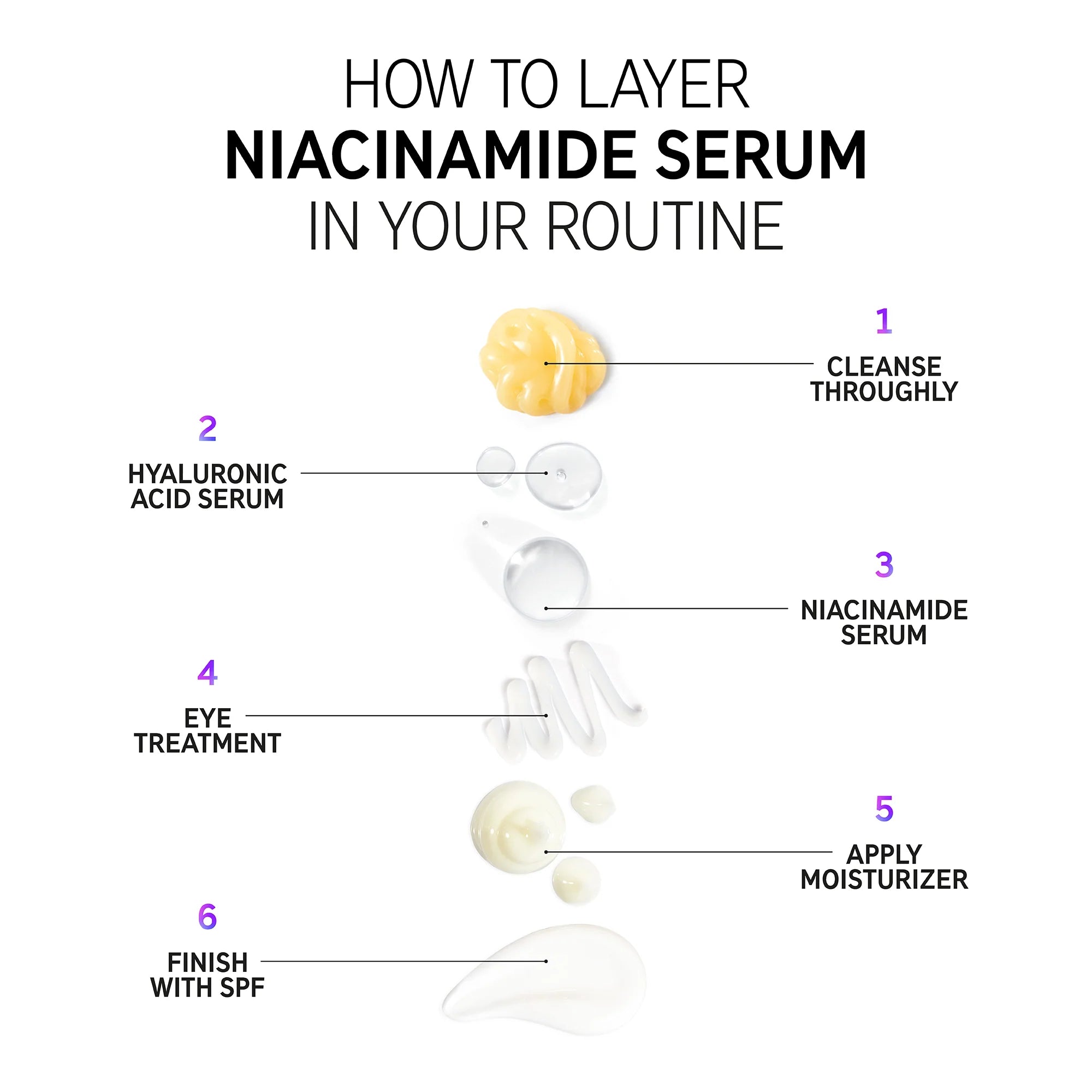 HOW TO LAYER
NIACINAMIDE SERUM
IN YOUR ROUTINE

1
CLEANSE THROUGHLY

2
HYALURONIC ACID SERUM

3
NIACINAMIDE SERUM

4
EYE TREATMENT

5
APPLY MOISTURIZER

6
FINISH WITH SPF