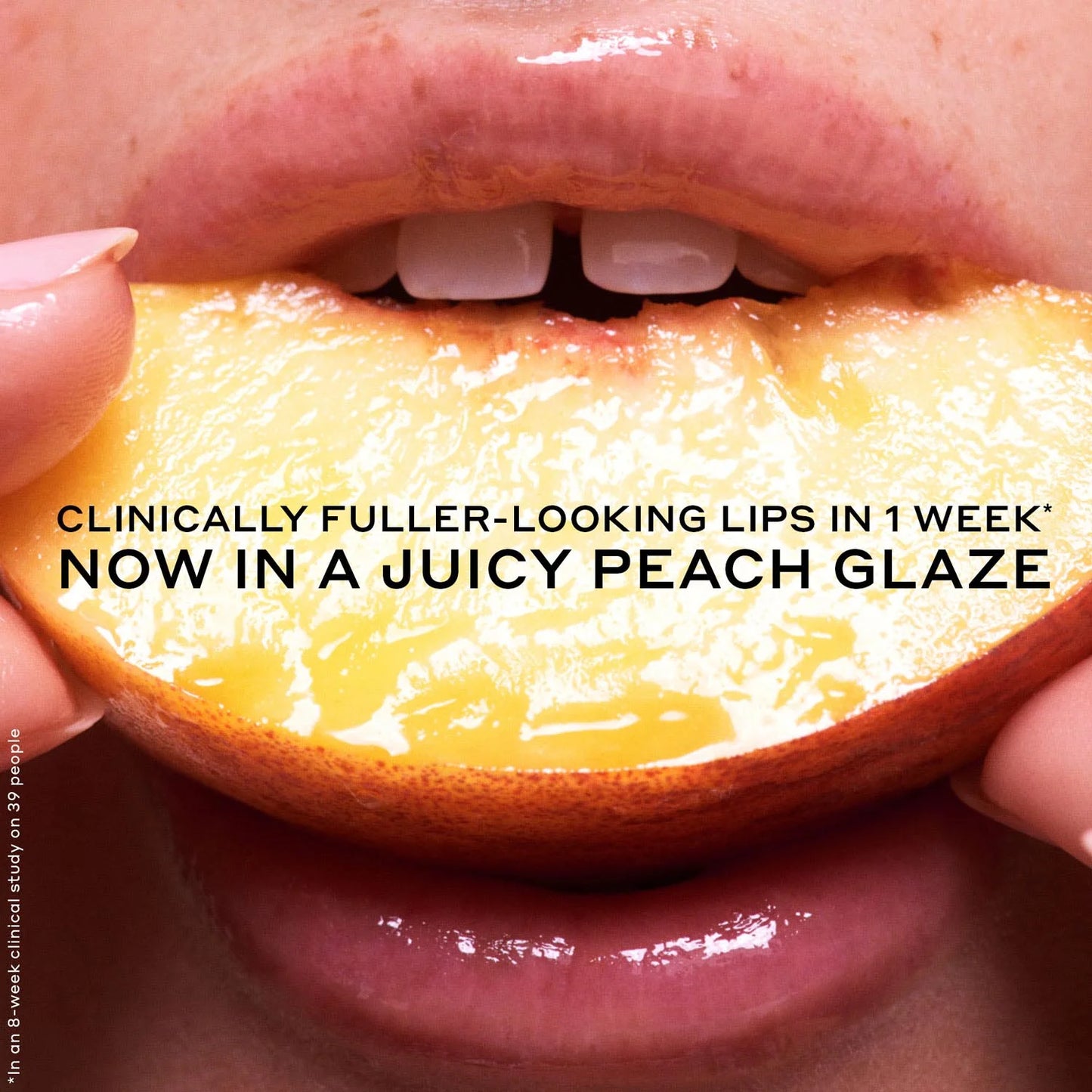 CLINICALLY FULLER-LOOKING LIPS IN 1 WEEK*
NOW IN A JUICY PEACH GLAZE

*In an 8-week clinical study on 39 people