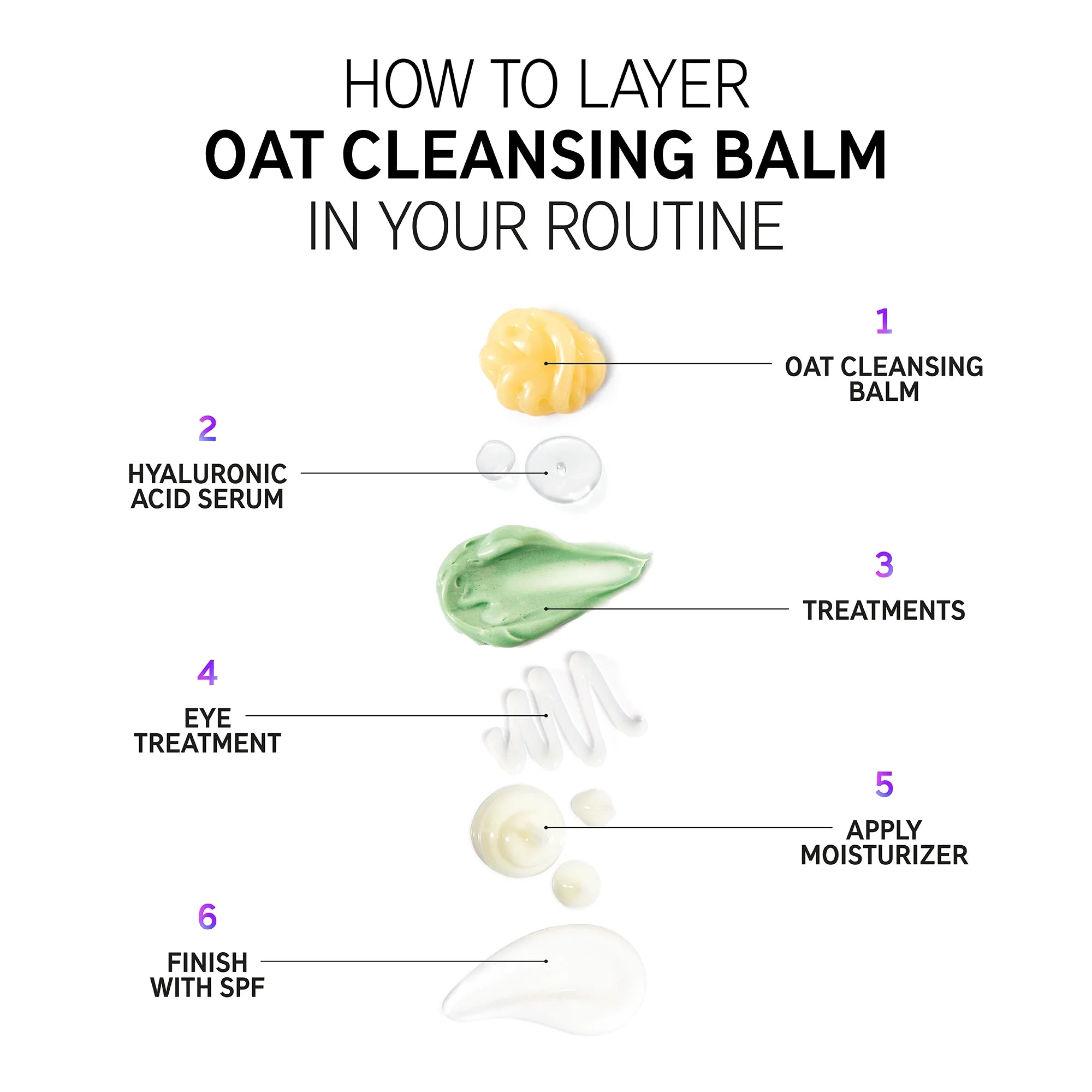 HOW TO LAYER
OAT CLEANSING BALM
IN YOUR ROUTINE

1
OAT CLEANSING BALM

2
HYALURONIC ACID SERUM

3
TREATMENTS

4
EYE TREATMENT

5
APPLY MOISTURIZER

6
FINISH WITH SPF